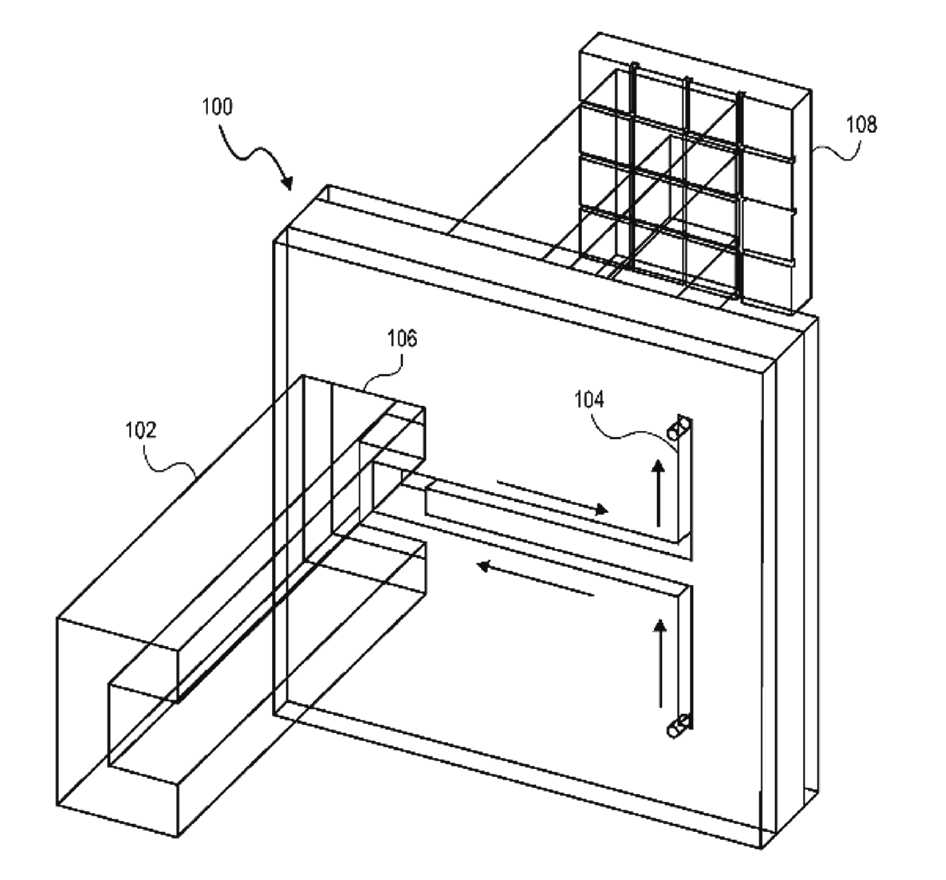 100

108

106

104

102